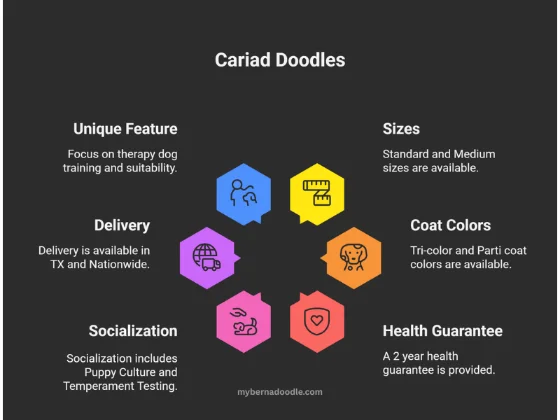 Cariad Doodles

Unique Feature

Focus on therapy dog training and suitability.

Delivery

Delivery is available in TX and Nationwide.

Socialization

Socialization includes Puppy Culture and Temperament Testing.

Sizes

Standard and Medium sizes are available.

Coat Colors

Tri-color and Parti coat colors are available.

Health Guarantee

A 2 year health guarantee is provided.

mybernadoodle.com